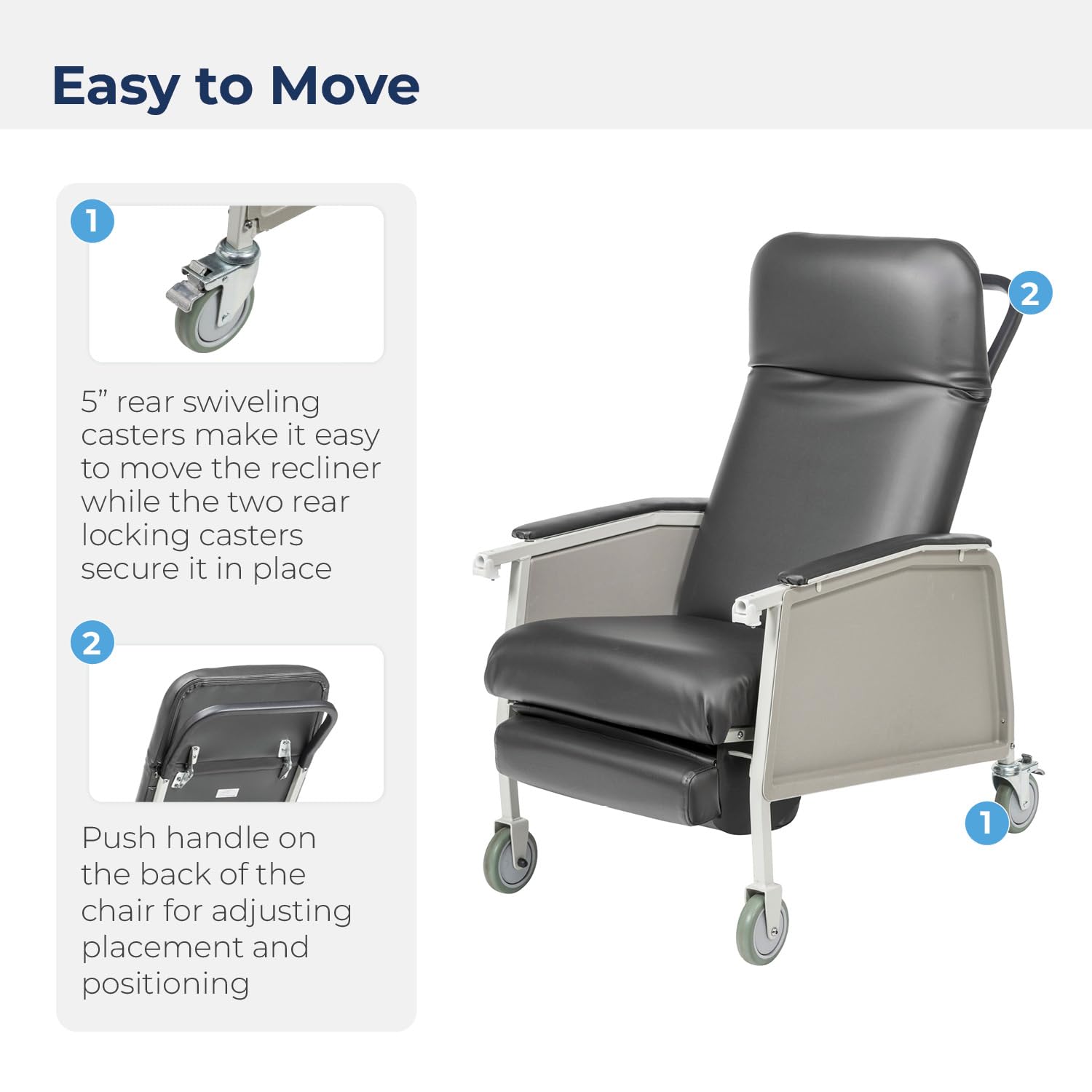 Easy to Move

1

5” rear swiveling casters make it easy to move the recliner while the two rear locking casters secure it in place

2

Push handle on the back of the chair for adjusting placement and positioning

2

1